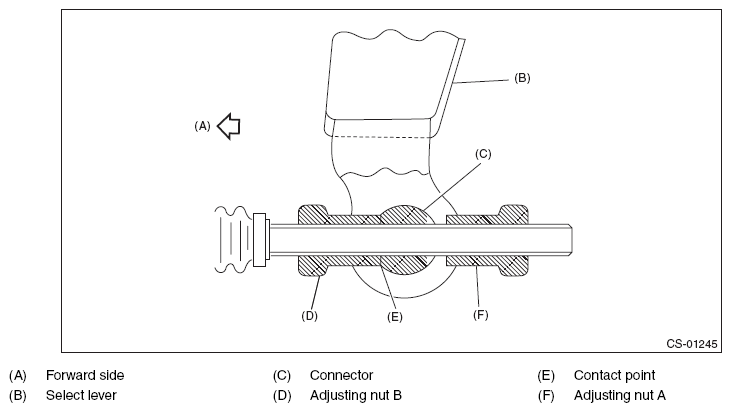 (B)

(A)

(C)

(D)

(E)

(F)

CS-01245

(A) Forward side
(B) Select lever
(C) Connector
(D) Adjusting nut B
(E) Contact point
(F) Adjusting nut A