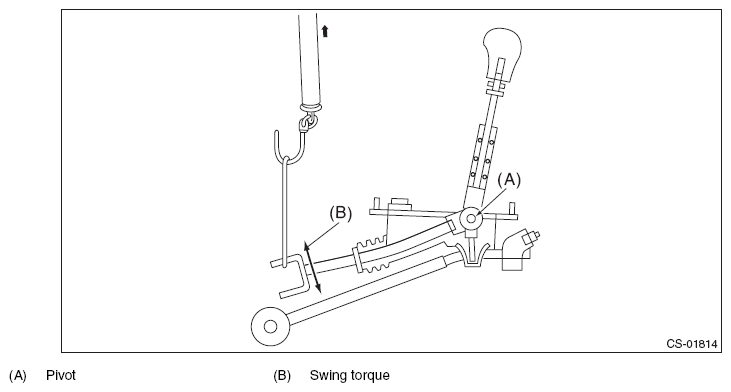 (A)
(B)
CS-01814

(A) Pivot
(B) Swing torque