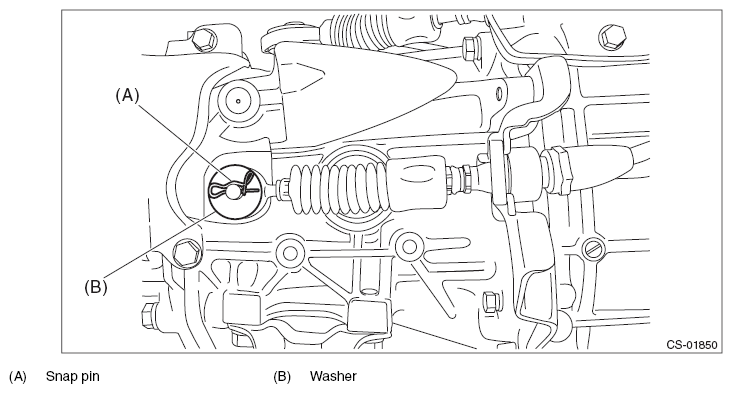 (A)

(B)

CS-01850

(A) Snap pin

(B) Washer