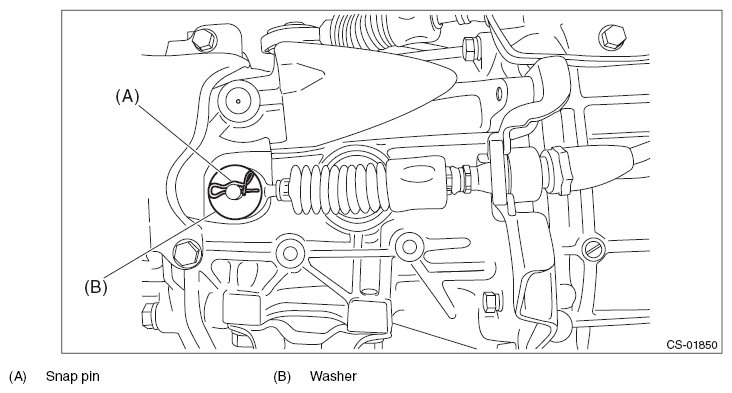 (A)

(B)

CS-01850

(A) Snap pin

(B) Washer