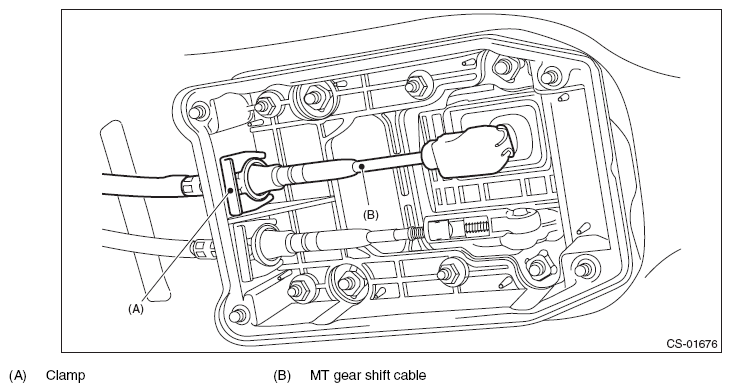 (B)

(A)

CS-01676

(A) Clamp

(B) MT gear shift cable