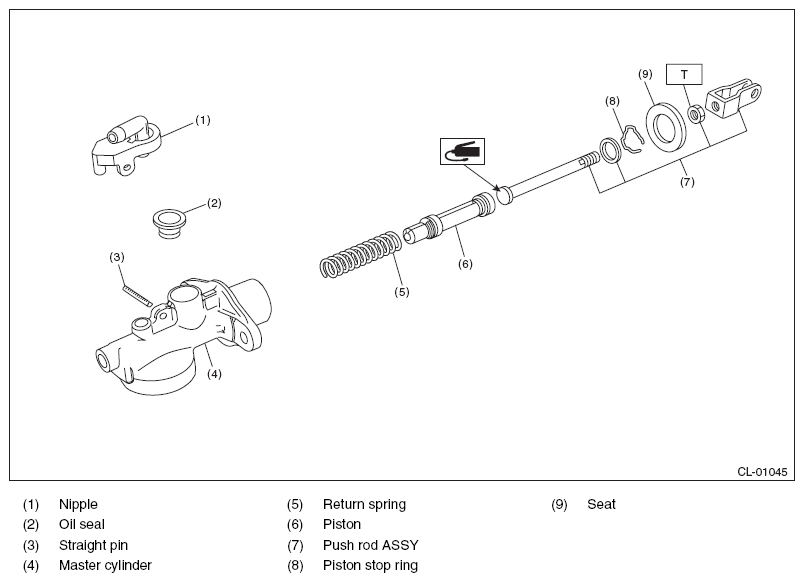 (1)
(2)
(3)
(4)
(5)
(6)
(7)
(8)
(9)
T

CL-01045

(1) Nipple
(2) Oil seal
(3) Straight pin
(4) Master cylinder

(5) Return spring
(6) Piston
(7) Push rod ASSY
(8) Piston stop ring

(9) Seat