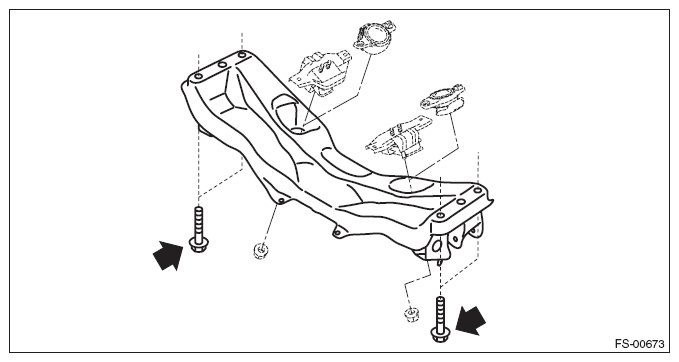 FS-00673