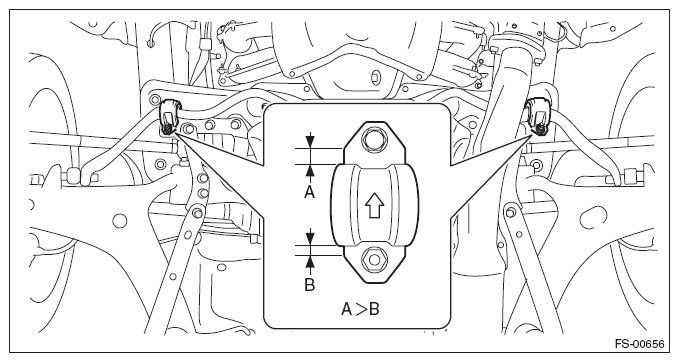 A

B

A > B

FS-00656