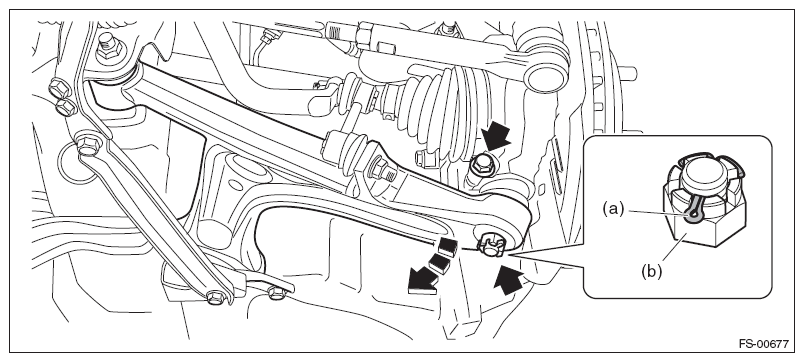 (a)
(b)
FS-00677