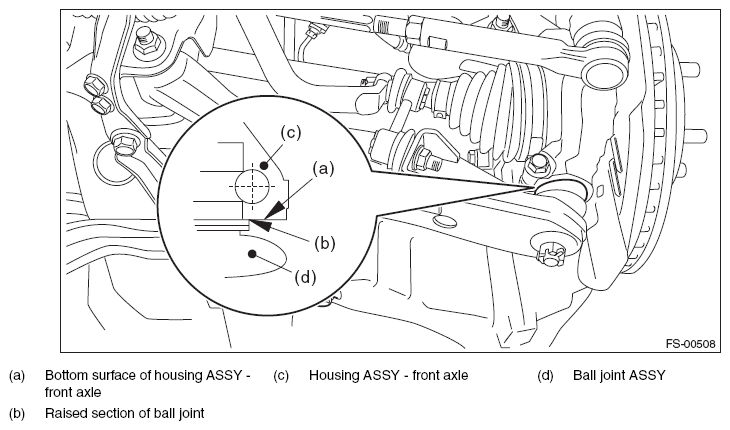 (c)
(a)
(b)
(d)
FS-00508

(a) Bottom surface of housing ASSY - front axle

(b) Raised section of ball joint

(c) Housing ASSY - front axle

(d) Ball joint ASSY