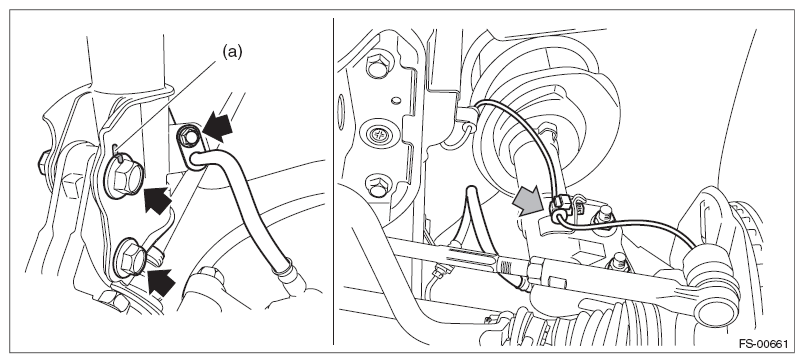 (a)

FS-00661