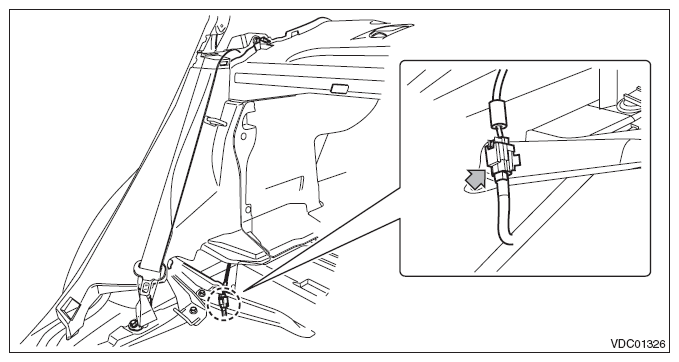 VDC01326