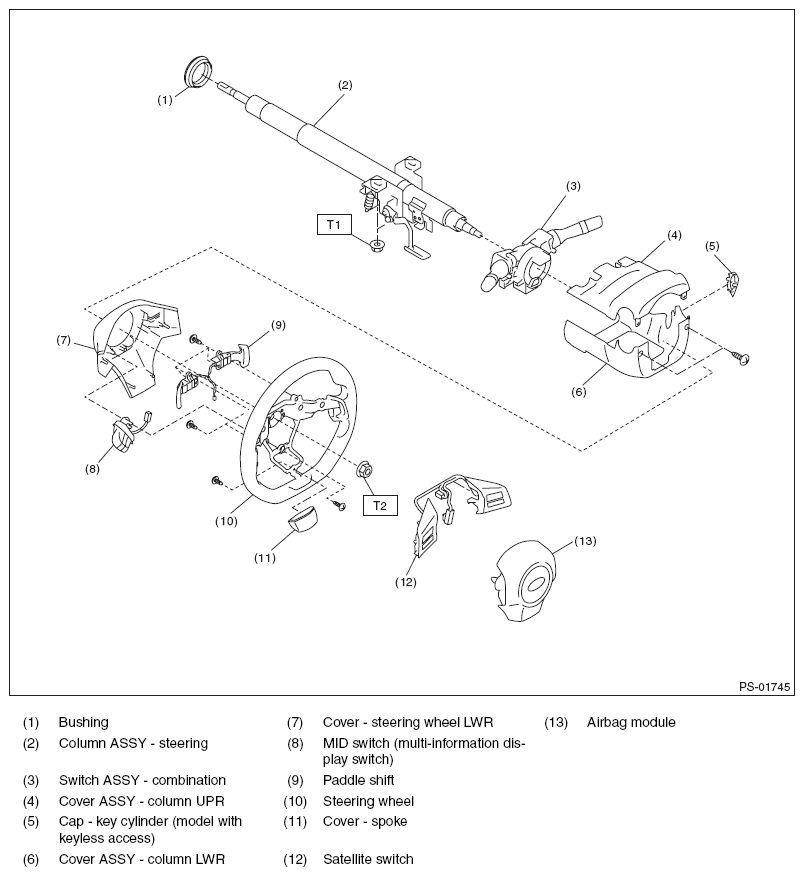 (1)
(2)
(3)
(4)
(5)
T1
(7)
(9)
(6)
(8)
(10)
T2
(11)
(12)
(13)
PS-01745

(1) Bushing
(2) Column ASSY - steering
(3) Switch ASSY - combination
(4) Cover ASSY - column UPR
(5) Cap - key cylinder (model with keyless access)
(6) Cover ASSY - column LWR

(7) Cover - steering wheel LWR
(8) MID switch (multi-information display switch)
(9) Paddle shift
(10) Steering wheel
(11) Cover - spoke
(12) Satellite switch

(13) Airbag module