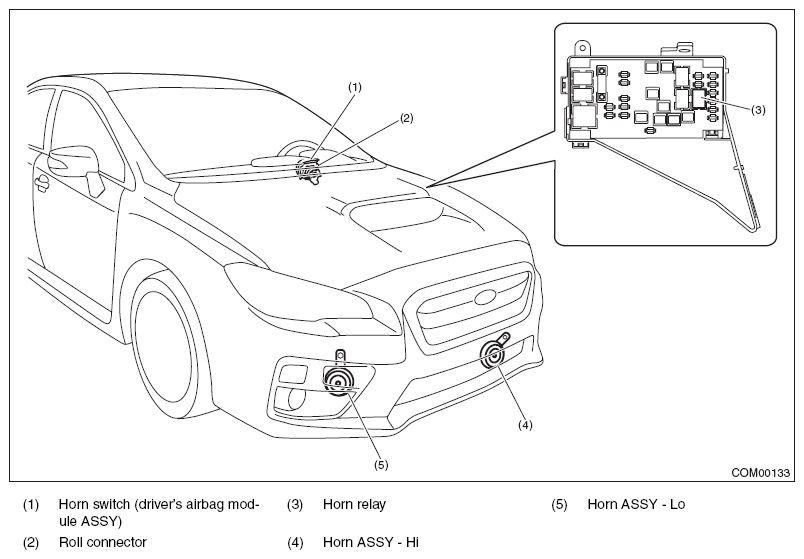 (1)
(2)
(3)
(4)
(5)

COM00133

(1) Horn switch (driver's airbag module ASSY)
(2) Roll connector
(3) Horn relay
(4) Horn ASSY - Hi
(5) Horn ASSY - Lo