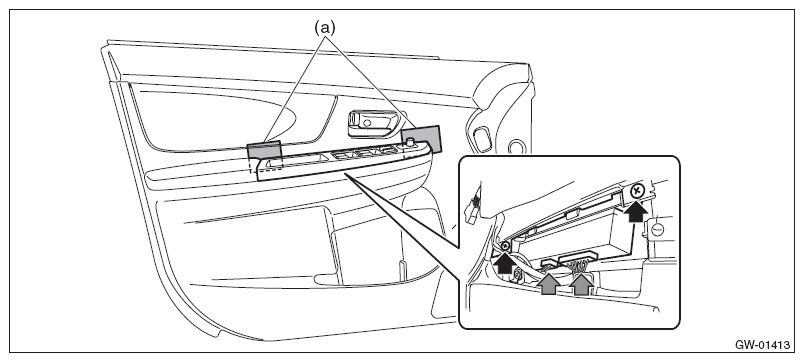 (a)

GW-01413