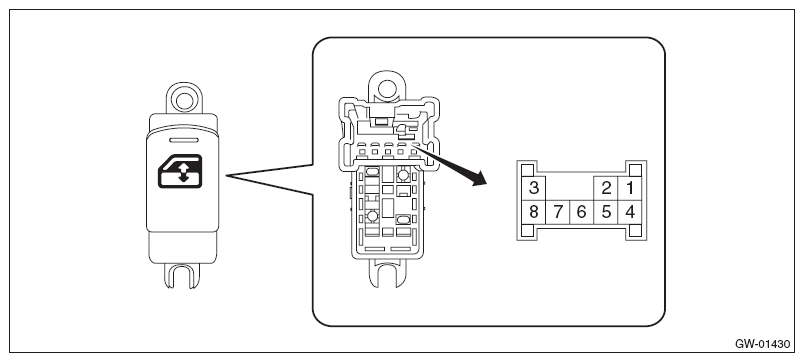 3
2 1
8 7 6 5 4

GW-01430