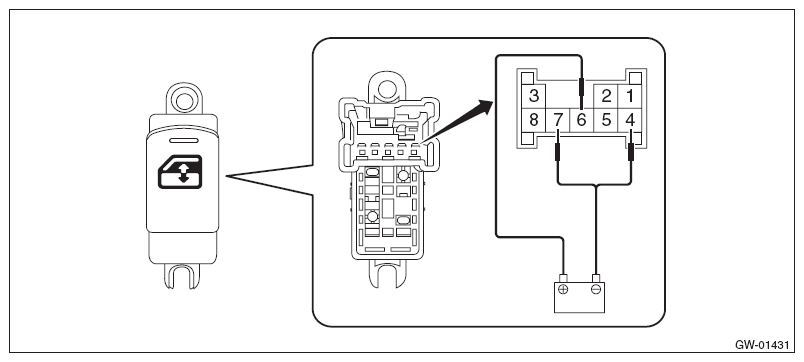 3 2 1
8 7 6 5 4
⊕ ⊖
GW-01431