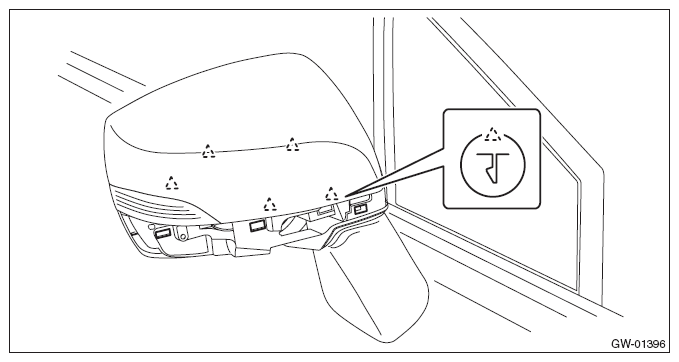 GW-01396