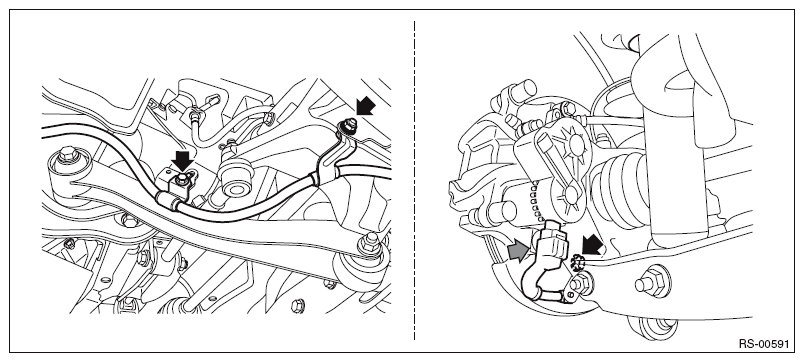 RS-00591