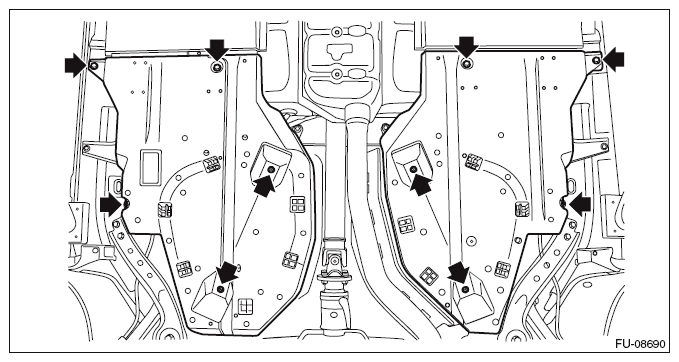 FU-08690