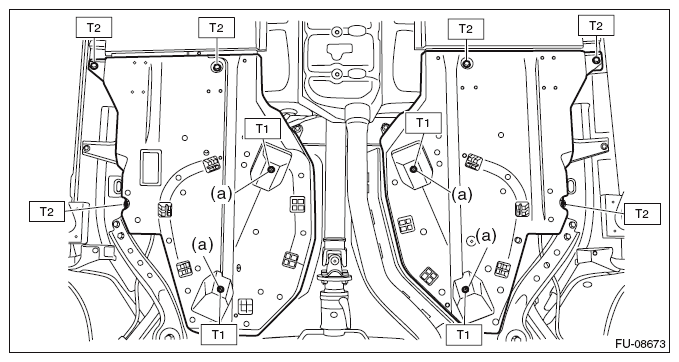 T2
T2
T2
T2
T1
T1
(a)
(a)
T2
T2
(a)
(a)
T1
T1
FU-08673