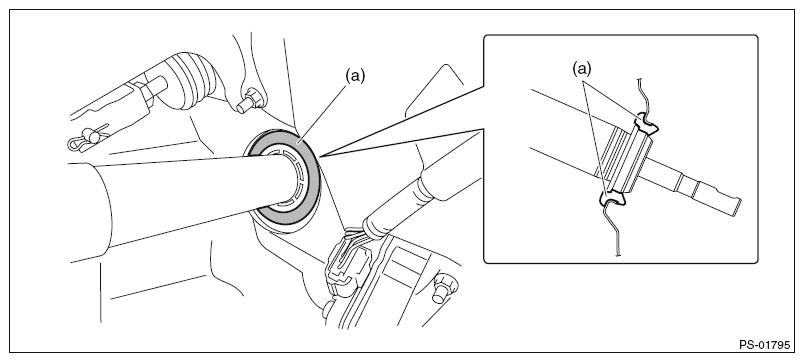 (a)

(a)

PS-01795