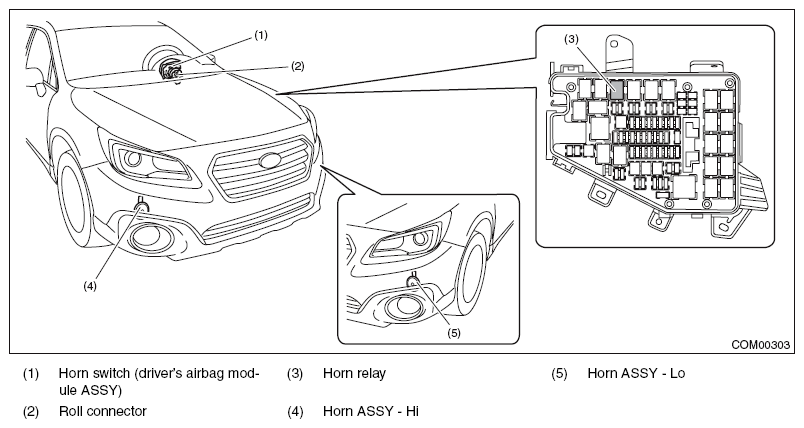 (1)
(2)
(3)
(4)
(5)
COM00303

(1) Horn switch (driver's airbag module ASSY)
(2) Roll connector
(3) Horn relay
(4) Horn ASSY - Hi
(5) Horn ASSY - Lo