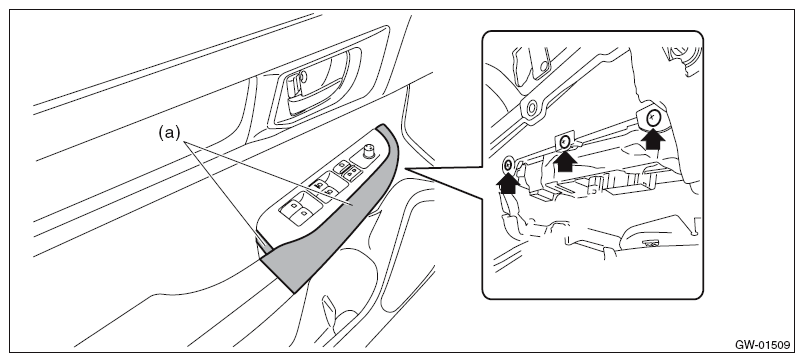 (a)

GW-01509