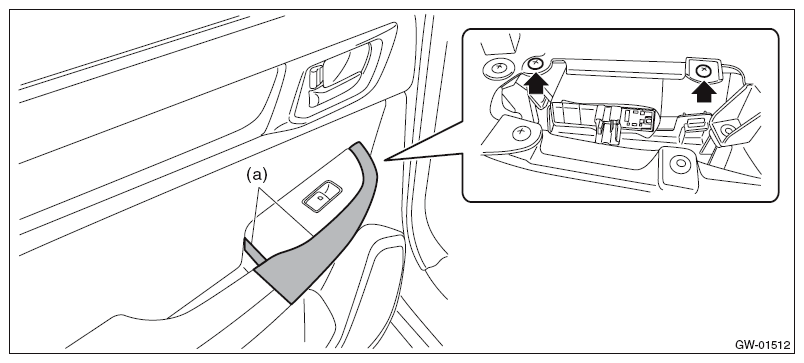 (a)

GW-01512