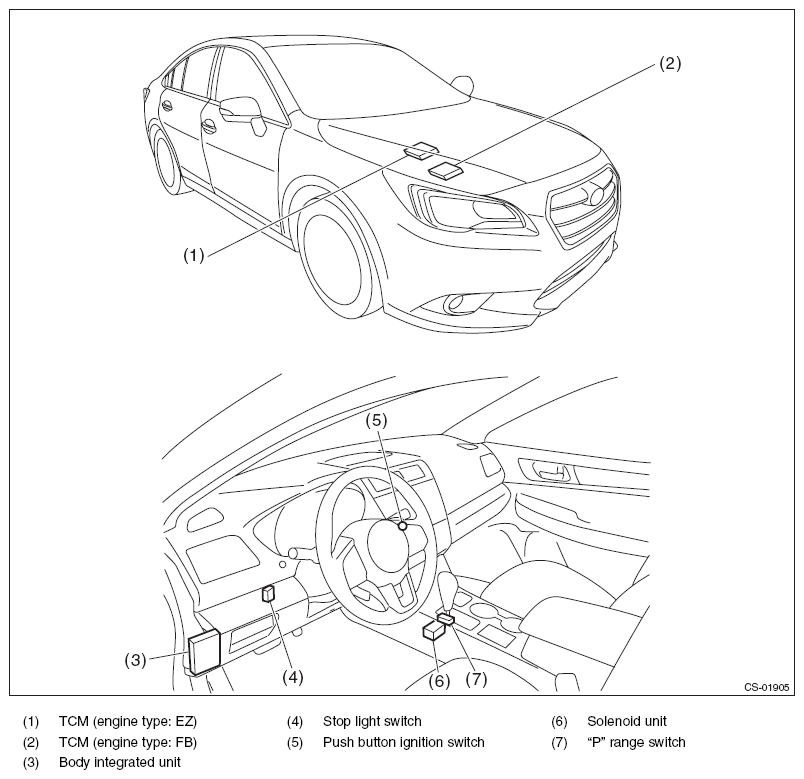 (2)

(1)

(5)

(3)

(4)

(6)

(7)

CS-01905

(1) TCM (engine type: EZ)
(2) TCM (engine type: FB)
(3) Body integrated unit
(4) Stop light switch
(5) Push button ignition switch
(6) Solenoid unit
(7) “P” range switch