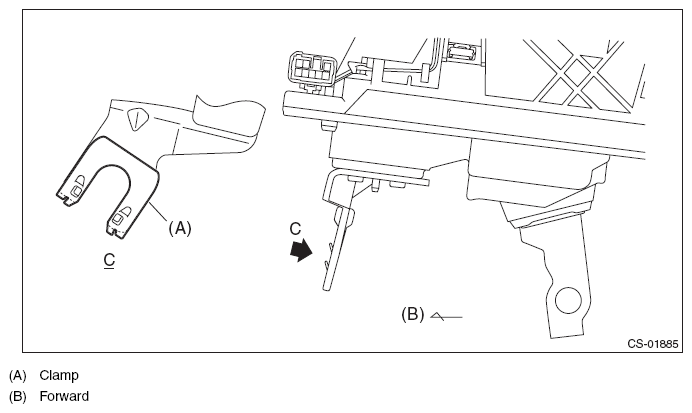 (A)

C

C

(B)

CS-01885

(A) Clamp

(B) Forward