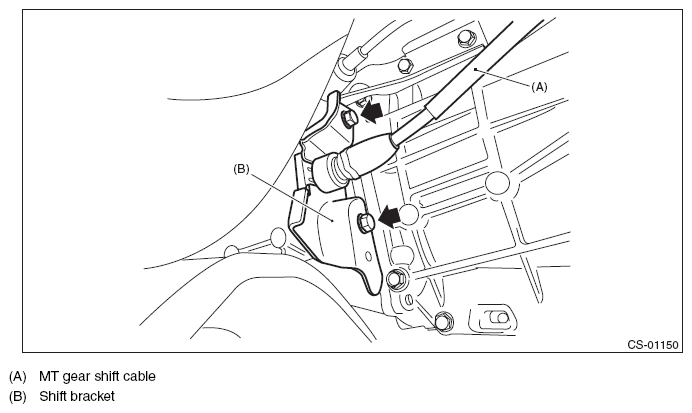 (A)

(B)

CS-01150

(A) MT gear shift cable
(B) Shift bracket