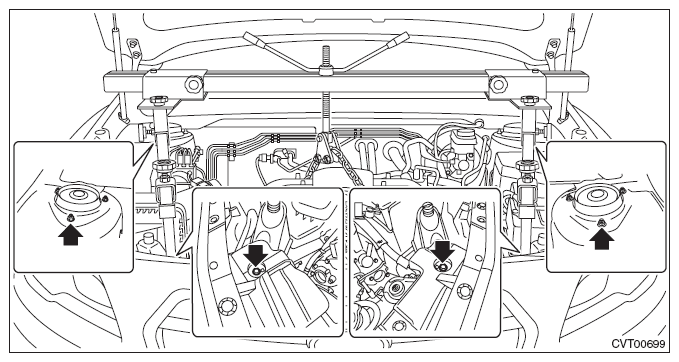 CVT00699