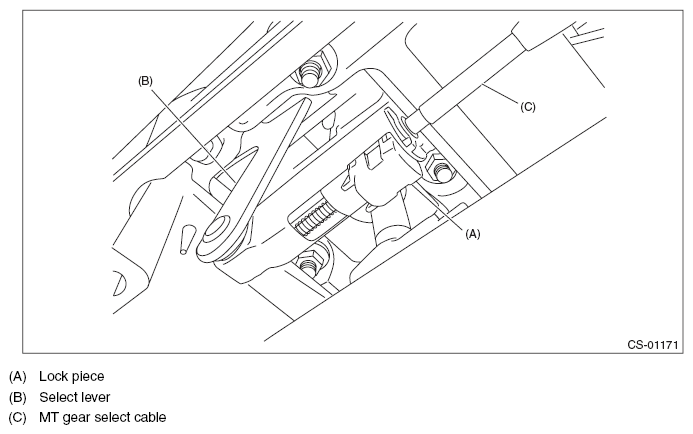 (B)
(C)
(A)
CS-01171

(A) Lock piece
(B) Select lever
(C) MT gear select cable