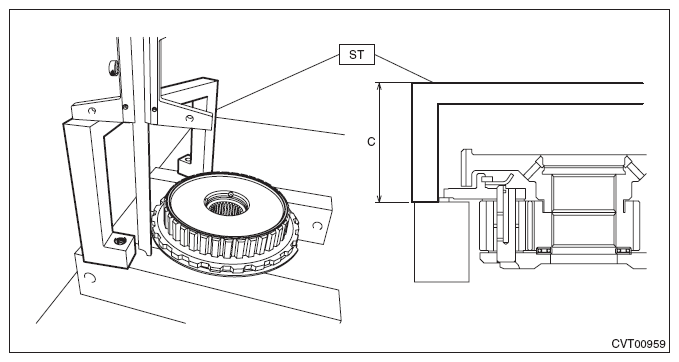 ST

C

CVT00959