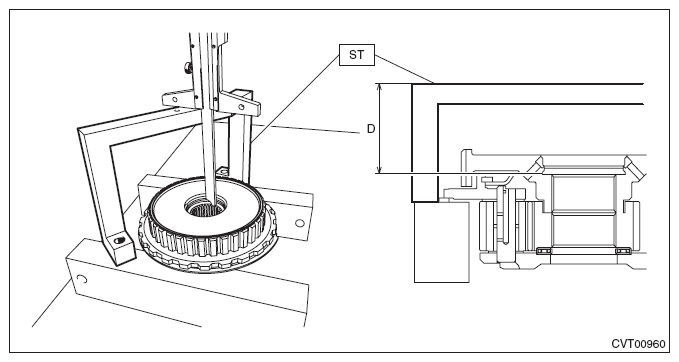 ST

D

CVT00960