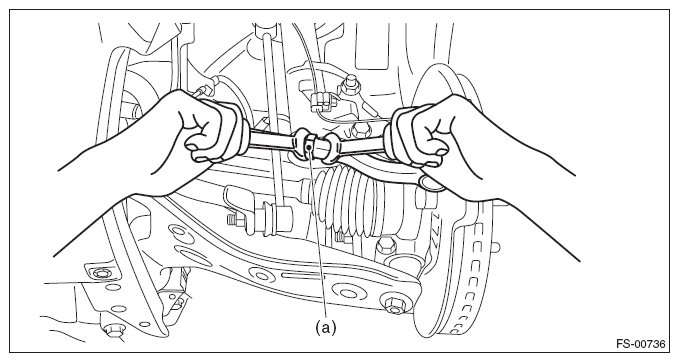 (a)

FS-00736