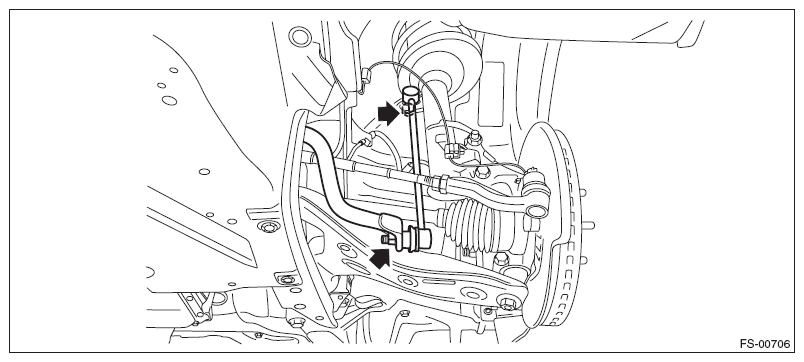 FS-00706