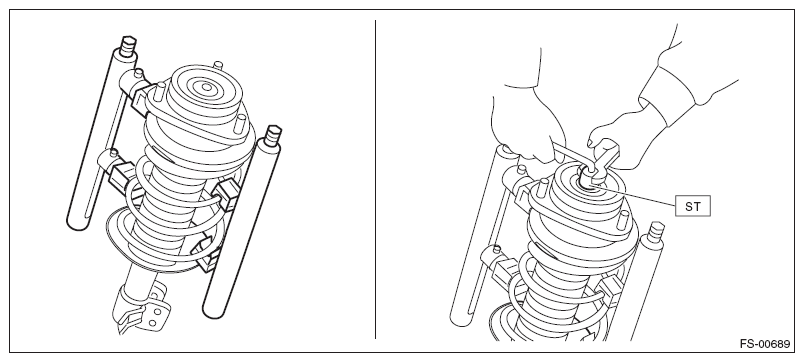 ST

FS-00689