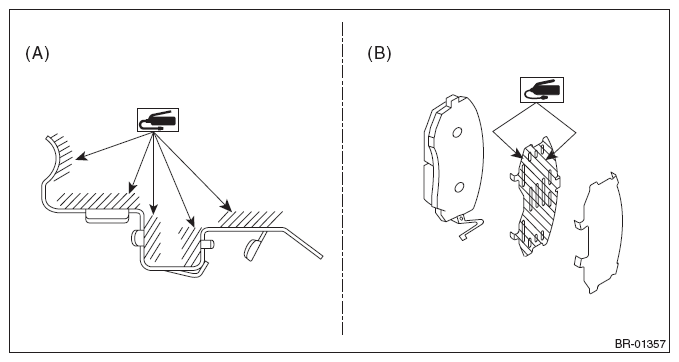 (A)

(B)

BR-01357