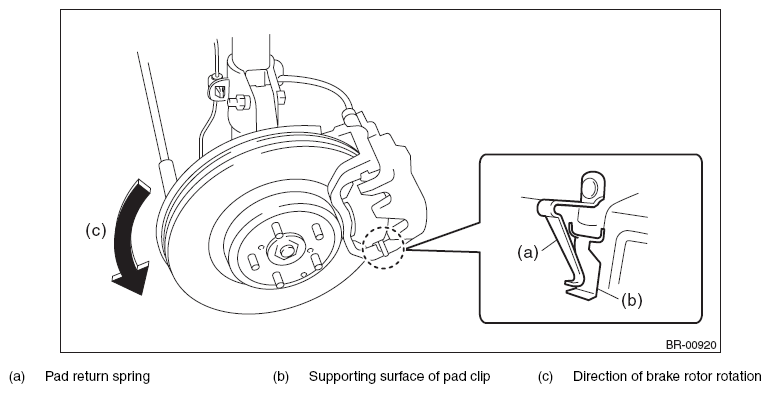 (c)

(a)

(b)

BR-00920

(a) Pad return spring (b) Supporting surface of pad clip (c) Direction of brake rotor rotation