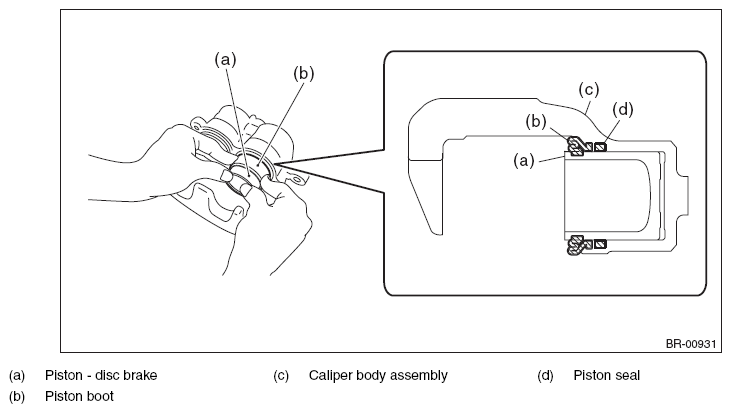 (a)
(b)
(c)
(b)
(d)
(a)

BR-00931

(a) Piston - disc brake
(b) Piston boot

(c) Caliper body assembly

(d) Piston seal