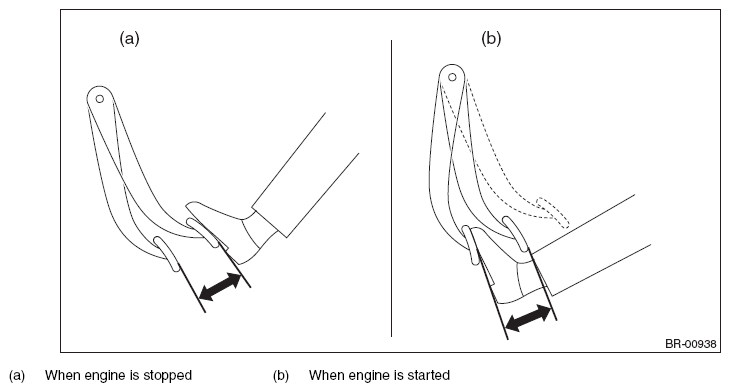 (a)

(b)

BR-00938

(a) When engine is stopped

(b) When engine is started