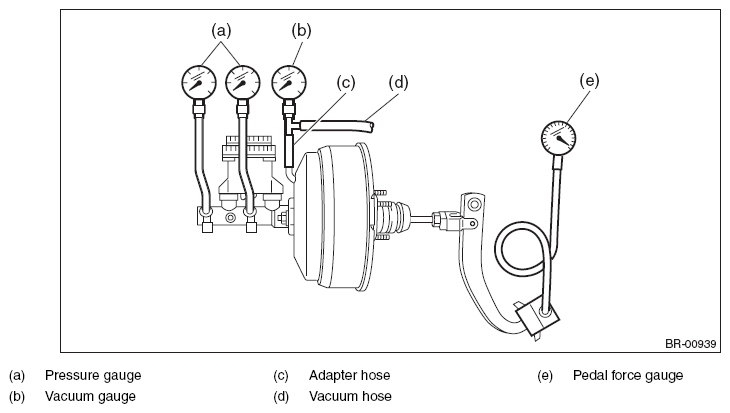 (a)
(b)
(c)
(d)
(e)

BR-00939

(a) Pressure gauge
(b) Vacuum gauge

(c) Adapter hose
(d) Vacuum hose

(e) Pedal force gauge