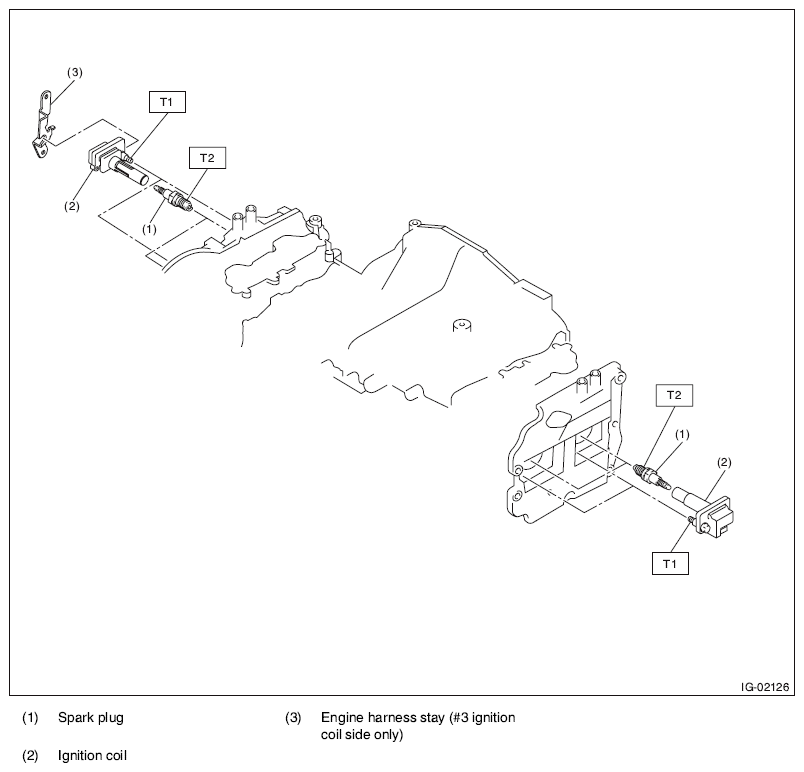 (3)
T1
T2
(2)
(1)
T2
(1)
(2)
T1
IG-02126

(1) Spark plug
(2) Ignition coil
(3) Engine harness stay (#3 ignition coil side only)