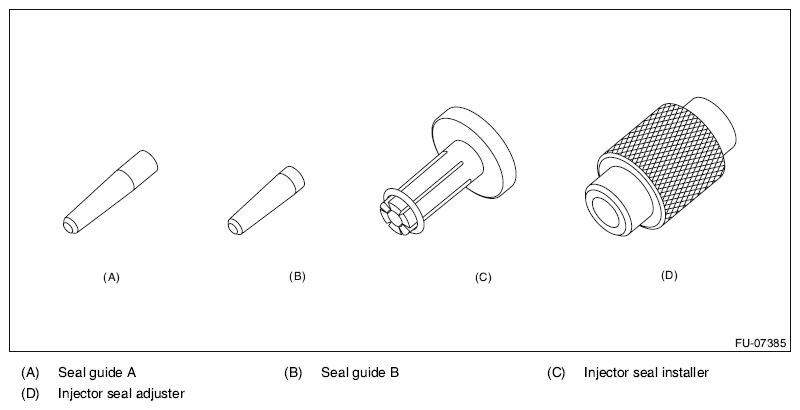 (A)

(B)

(C)

(D)

FU-07385

(A) Seal guide A
(B) Seal guide B
(C) Injector seal installer
(D) Injector seal adjuster