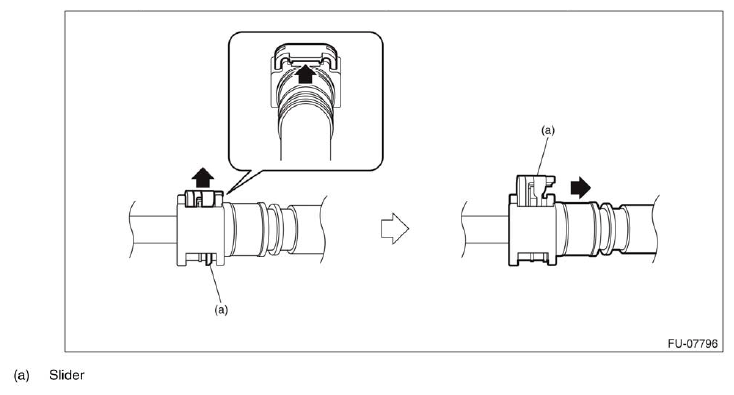 (a)

(a)

FU-07796

(a) Slider