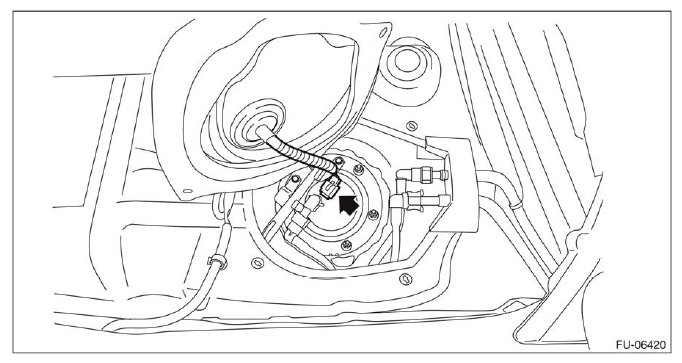 FU-06420