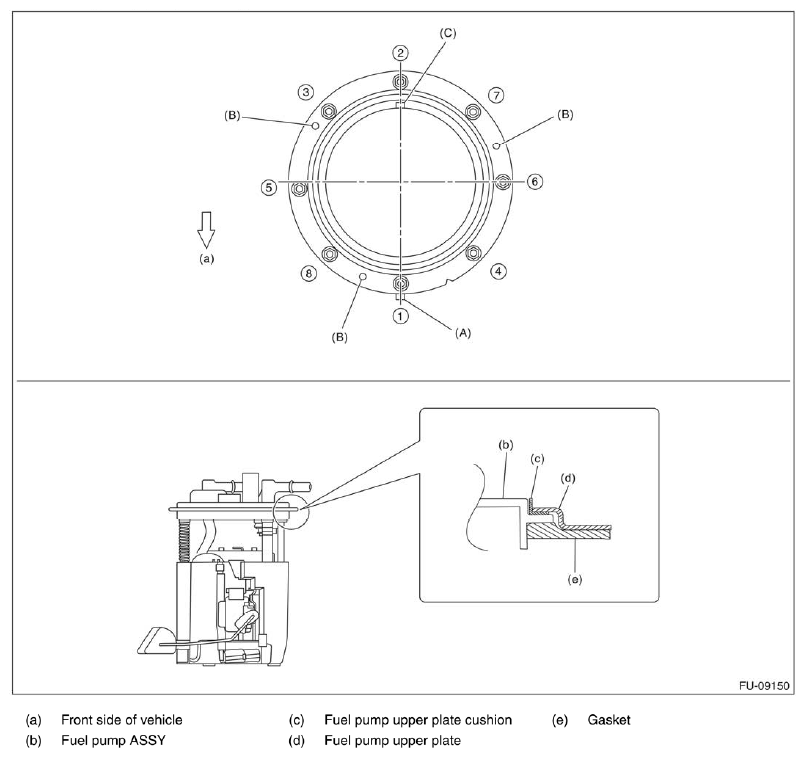 (C)
2
3
7
(B)
(B)
5
6
(a)
8
4
1
(B)
(A)

(b)
(c)
(d)
(e)

FU-09150

(a) Front side of vehicle
(b) Fuel pump ASSY
(c) Fuel pump upper plate cushion
(d) Fuel pump upper plate
(e) Gasket