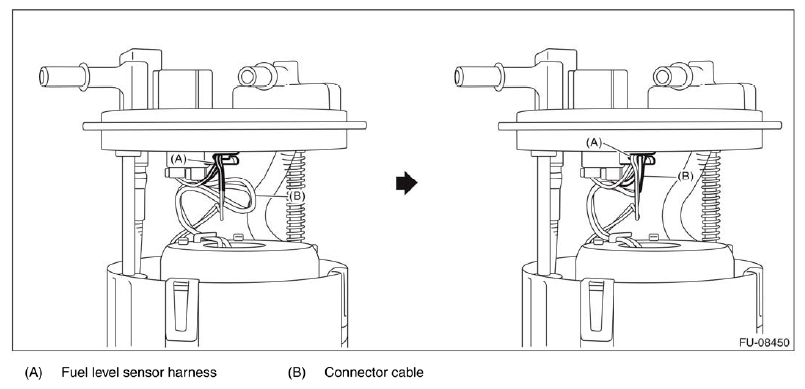 (A)

(B)

(A)

(B)

FU-08450

(A) Fuel level sensor harness

(B) Connector cable