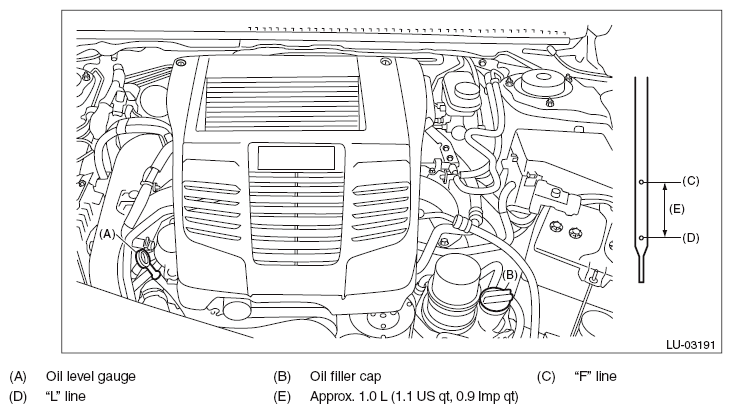 (A)
(B)
(C)
(E)
(D)
LU-03191

(A) Oil level gauge
(B) Oil filler cap
(C) "F" line
(D) "L" line
(E) Approx. 1.0 L (1.1 US qt, 0.9 Imp qt)