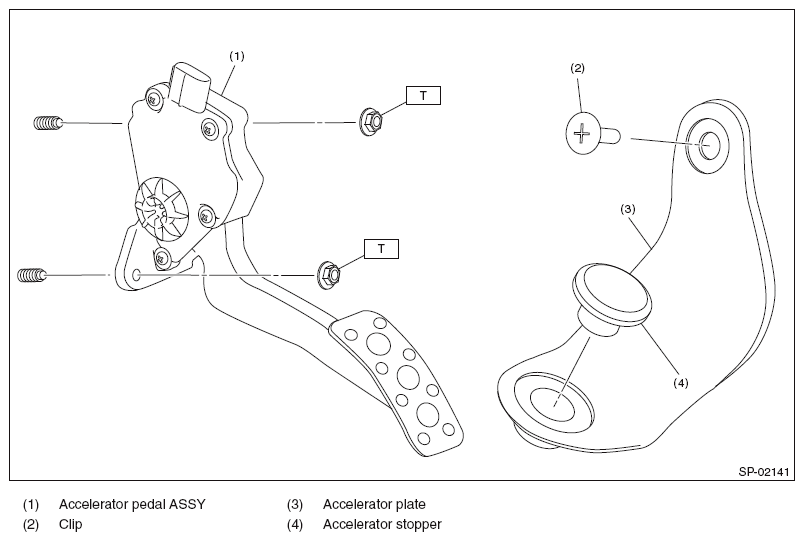 (1)

T

T

(2)

(3)

(4)

SP-02141

(1) Accelerator pedal ASSY
(2) Clip

(3) Accelerator plate
(4) Accelerator stopper