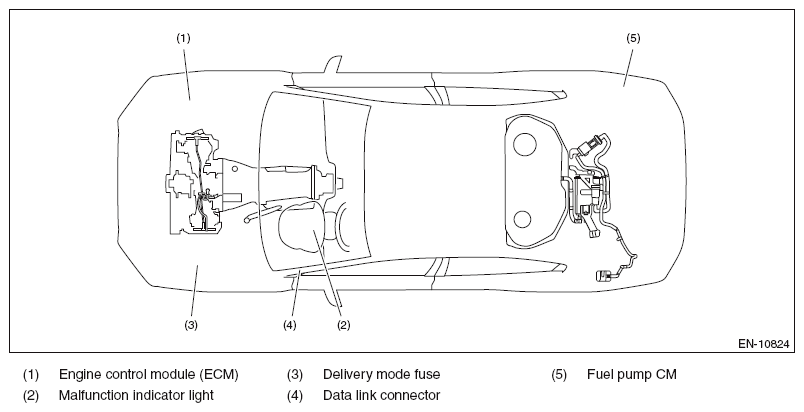 (1)

(5)

(3)

(4)

(2)

EN-10824

(1) Engine control module (ECM)
(2) Malfunction indicator light
(3) Delivery mode fuse
(4) Data link connector
(5) Fuel pump CM