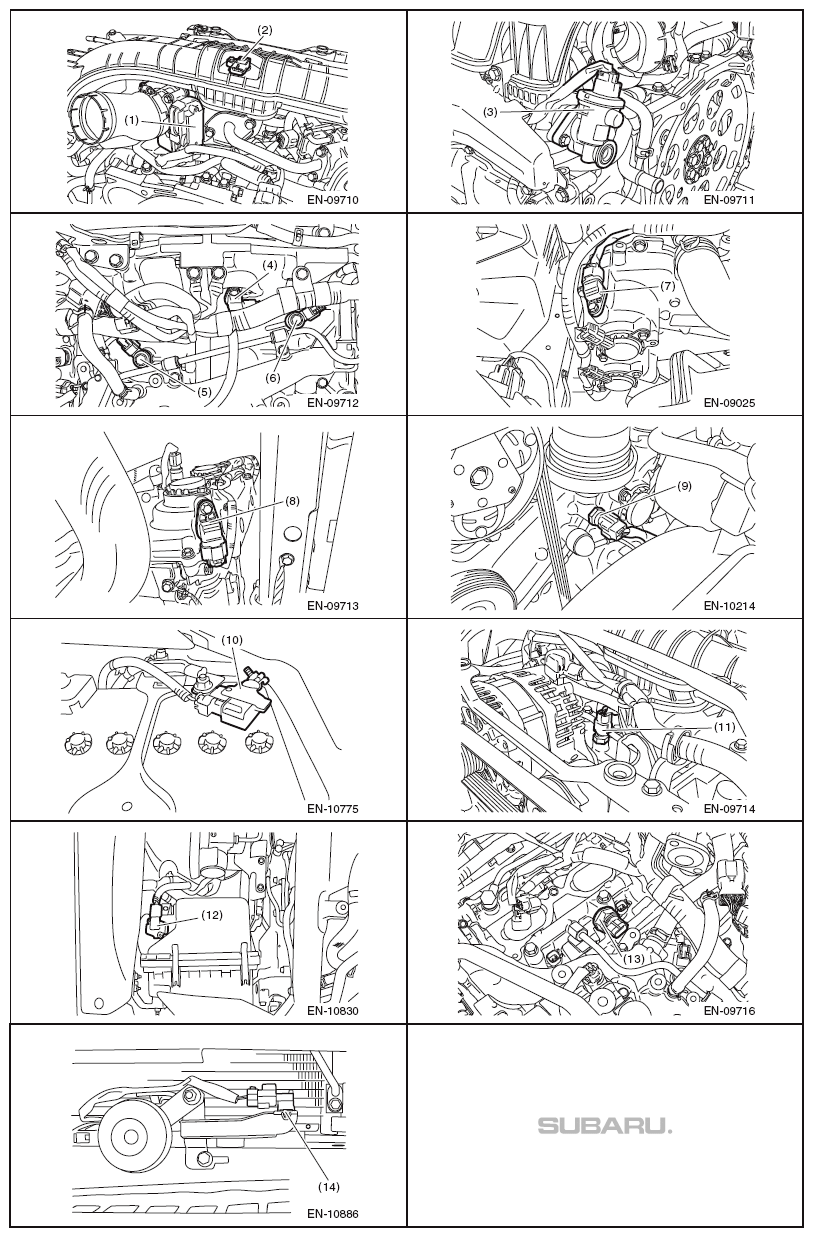 (2)
(1)
EN-09710

(3)
EN-09711

(4)
(5)
(6)
EN-09712

(7)
EN-09025

(8)
EN-09713

(9)
EN-10214

(10)
EN-10775

(11)
EN-09714

(12)
EN-10830

(13)
EN-09716

(14)
EN-10886

SUBARU.